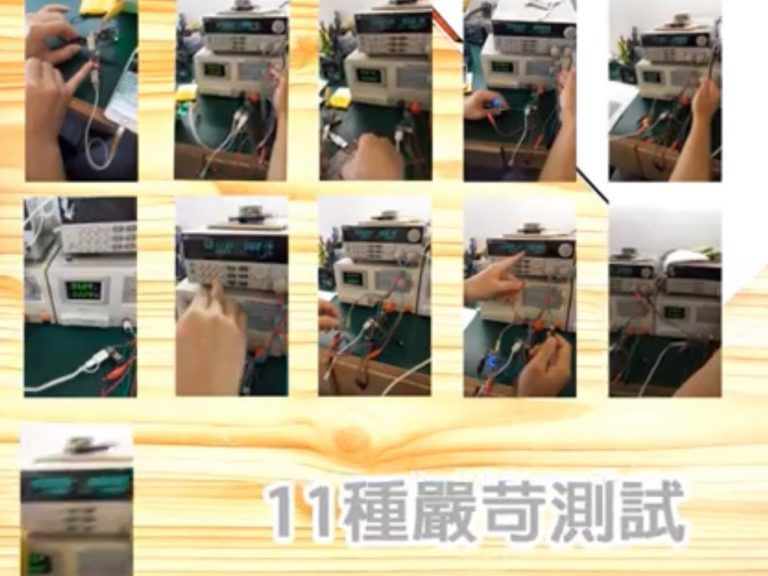 11種嚴苛測試